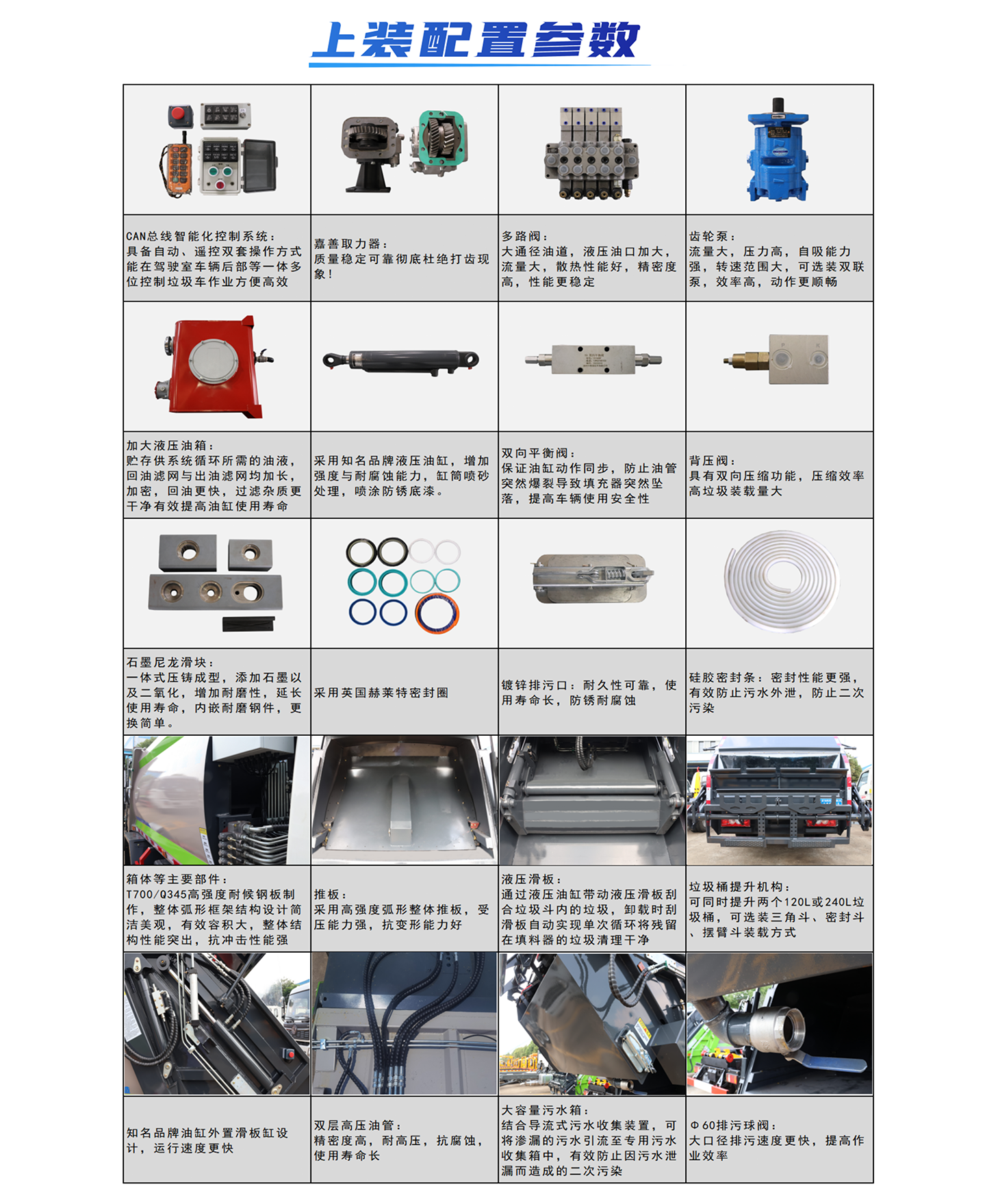 上装配置参数

| CAN总线智能化控制系统：具备自动、遥控双套操作方式能在驾驶室车辆后部等一体多位控制垃圾车作业方便高效 | 嘉善取力器：质量稳定可靠彻底杜绝打齿现象！ | 多路阀：大通径油道，液压油口加大，流量大，散热性能好，精密度高，性能更稳定 | 齿轮泵：流量大，压力高，自吸能力强，转速范围大，可选装双联泵，效率高，动作更顺畅 |
|---|---|---|---|
| 加大液压油箱：贮存供系统循环所需的油液，回油滤网与出油滤网均加长，加密，回油更快，过滤杂质更干净有效提高油缸使用寿命 | 采用知名品牌液压油缸，增加强度与耐腐蚀能力，缸筒喷砂处理，喷涂防锈底漆。 | 双向平衡阀：保证油缸动作同步，防止油管突然爆裂导致填充器突然坠落，提高车辆使用安全性 | 背压阀：具有双向压缩功能，压缩效率高垃圾装载量大 |
| 石墨尼龙滑块：一体式压铸成型，添加石墨以及二氧化，增加耐磨性，延长使用寿命，内嵌耐磨钢件，更换简单。 | 采用英国赫莱特密封圈 | 镀锌排污口：耐久性可靠，使用寿命长，防锈耐腐蚀 | 硅胶密封条：密封性能更强，有效防止污水外泄，防止二次污染 |
| 箱体等主要部件：T700/Q345高强度耐候钢板制作，整体弧形框架结构设计简洁美观，有效容积大，整体结构性能突出，抗冲击性能强 | 推板：采用高强度弧形整体推板，受压能力强，抗变形能力好 | 液压滑板：通过液压油缸带动液压滑板刮合垃圾斗内的垃圾，卸载时刮滑板自动实现单次循环将残留在填料器的垃圾清理干净 | 垃圾桶提升机构：可同时提升两个120L或240L垃圾桶，可选装三角斗、密封斗、摆臂斗装载方式 |
| 知名品牌油缸外置滑板缸设计，运行速度更快 | 双层高压油管：精密度高，耐高压，抗腐蚀，使用寿命长 | 大容量污水箱：结合导流式污水收集装置，可将渗漏的污水引流至专用污水收集箱中，有效防止因污水泄漏而造成的二次污染 | Φ60排污球阀：大口径排污速度更快，提高作业效率 |